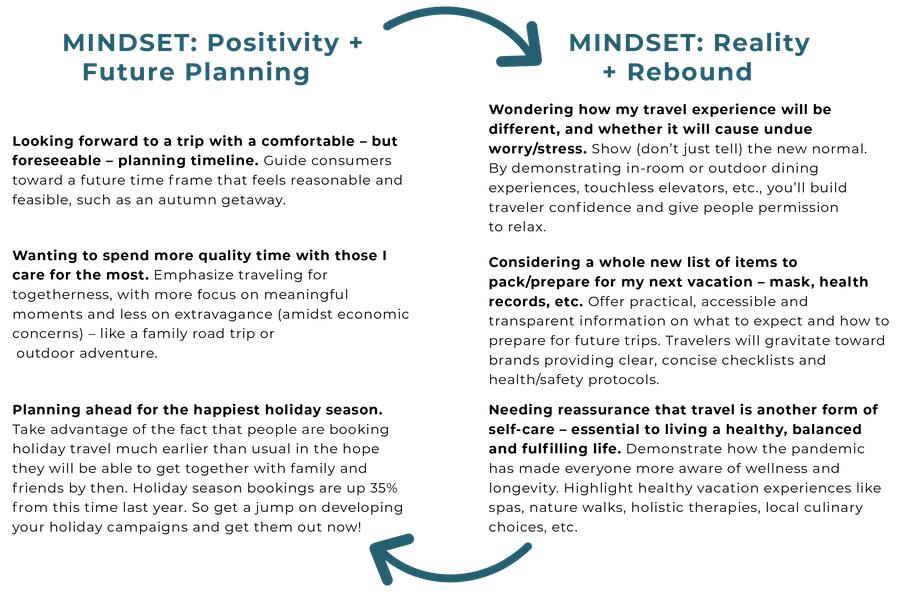 MINDSET: Positivity + Future Planning

Looking forward to a trip with a comfortable – but foreseeable – planning timeline. Guide consumers toward a future time frame that feels reasonable and feasible, such as an autumn getaway.

Wanting to spend more quality time with those I care for the most. Emphasize traveling for togetherness, with more focus on meaningful moments and less on extravagance (amidst economic concerns) – like a family road trip or outdoor adventure.

Planning ahead for the happiest holiday season. Take advantage of the fact that people are booking holiday travel much earlier than usual in the hope they will be able to get together with family and friends by then. Holiday season bookings are up 35% from this time last year. So get a jump on developing your holiday campaigns and get them out now!

MINDSET: Reality + Rebound

Wondering how my travel experience will be different, and whether it will cause undue worry/stress. Show (don't just tell) the new normal. By demonstrating in-room or outdoor dining experiences, touchless elevators, etc., you'll build traveler confidence and give people permission to relax.

Considering a whole new list of items to pack/prepare for my next vacation – mask, health records, etc. Offer practical, accessible and transparent information on what to expect and how to prepare for future trips. Travelers will gravitate toward brands providing clear, concise checklists and health/safety protocols.

Needing reassurance that travel is another form of self-care – essential to living a healthy, balanced and fulfilling life. Demonstrate how the pandemic has made everyone more aware of wellness and longevity. Highlight healthy vacation experiences like spas, nature walks, holistic therapies, local culinary choices, etc.